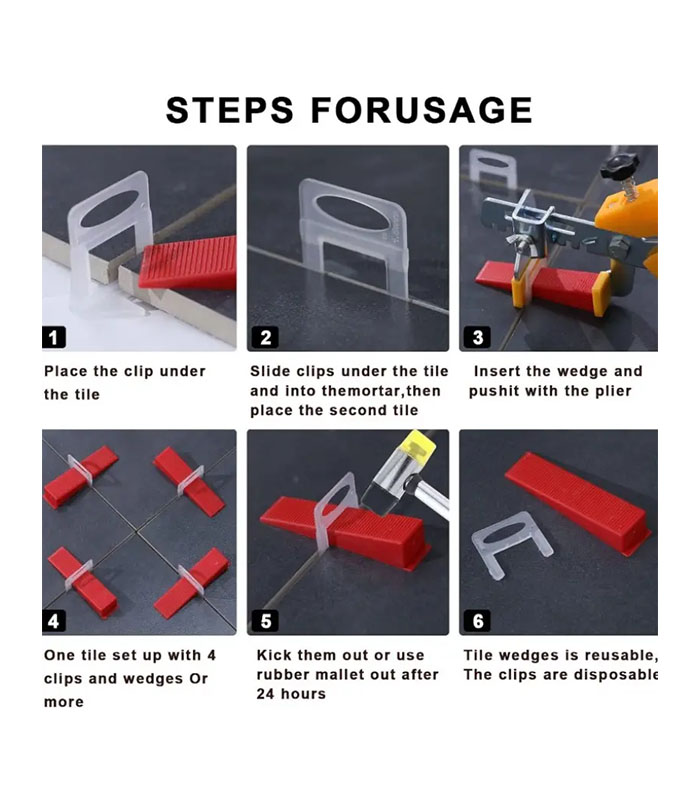 STEPS FORUSAGE

1

Place the clip under the tile

2

Slide clips under the tile and into themortar,then place the second tile

3

Insert the wedge and pushit with the plier

4

One tile set up with 4 clips and wedges Or more

5

Kick them out or use rubber mallet out after 24 hours

6

Tile wedges is reusable, The clips are disposable